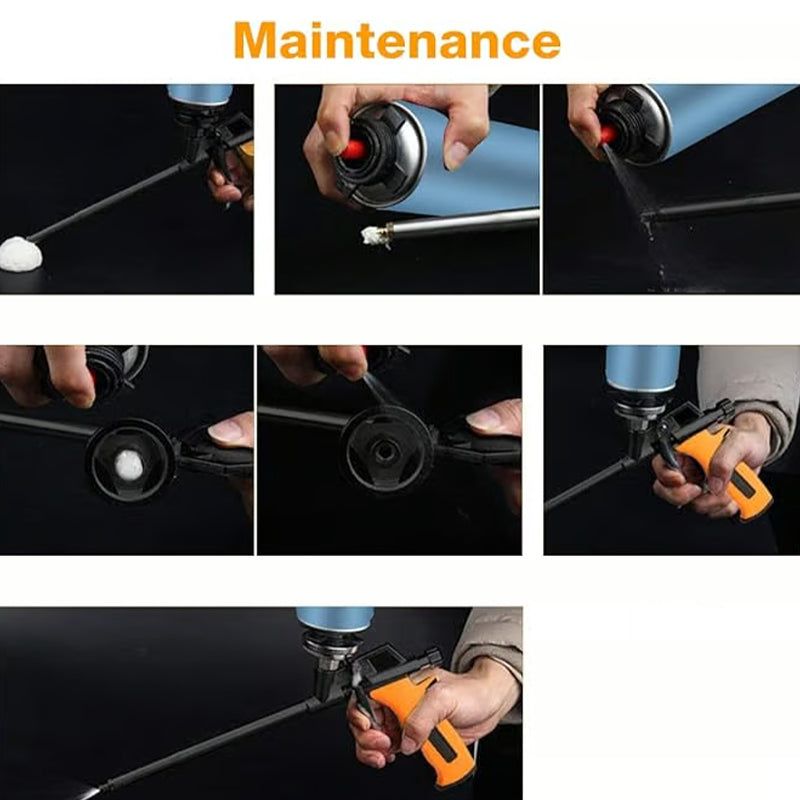 Maintenance