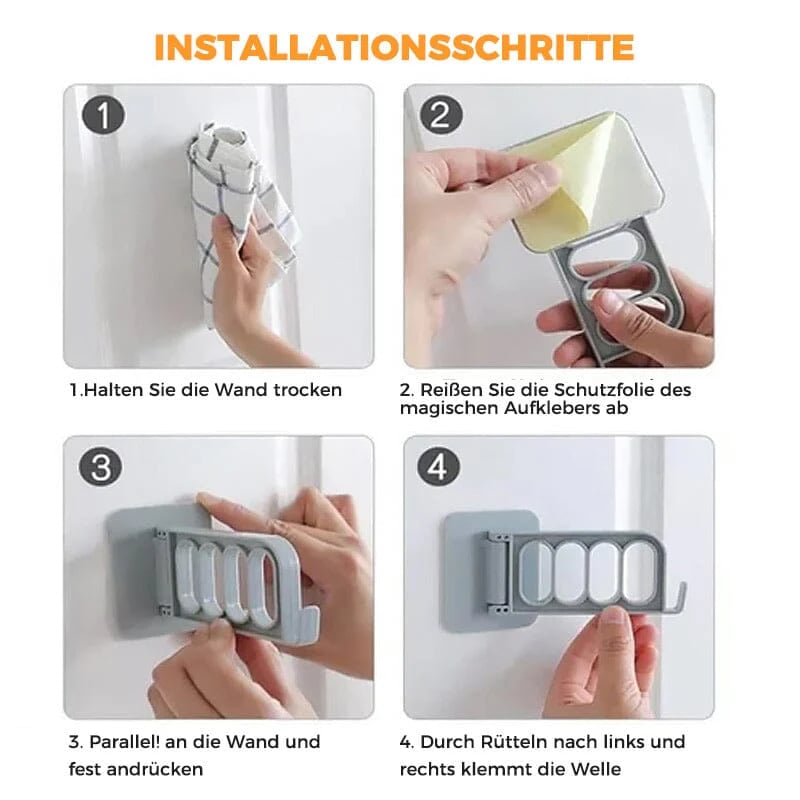 INSTALLATIONSSCHRITTE

1

1.Halten Sie die Wand trocken

2

2. Reißen Sie die Schutzfolie des magischen Aufklebers ab

3

3. Parallel! an die Wand und fest andrücken

4

4. Durch Rütteln nach links und rechts klemmt die Welle