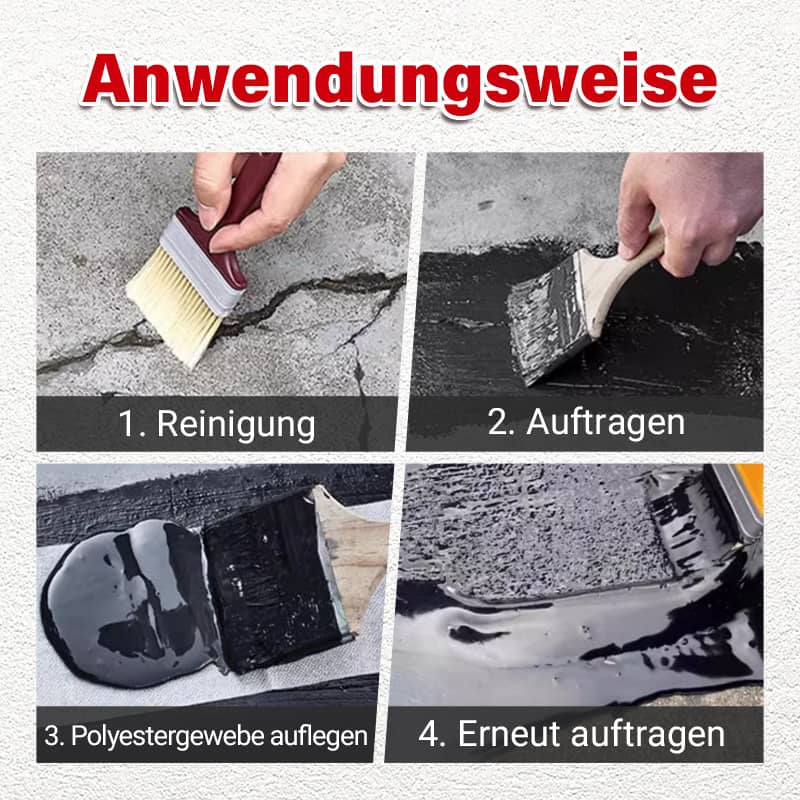 Anwendungsweise

1. Reinigung

2. Auftragen

3. Polyestergewebe auflegen

4. Erneut auftragen